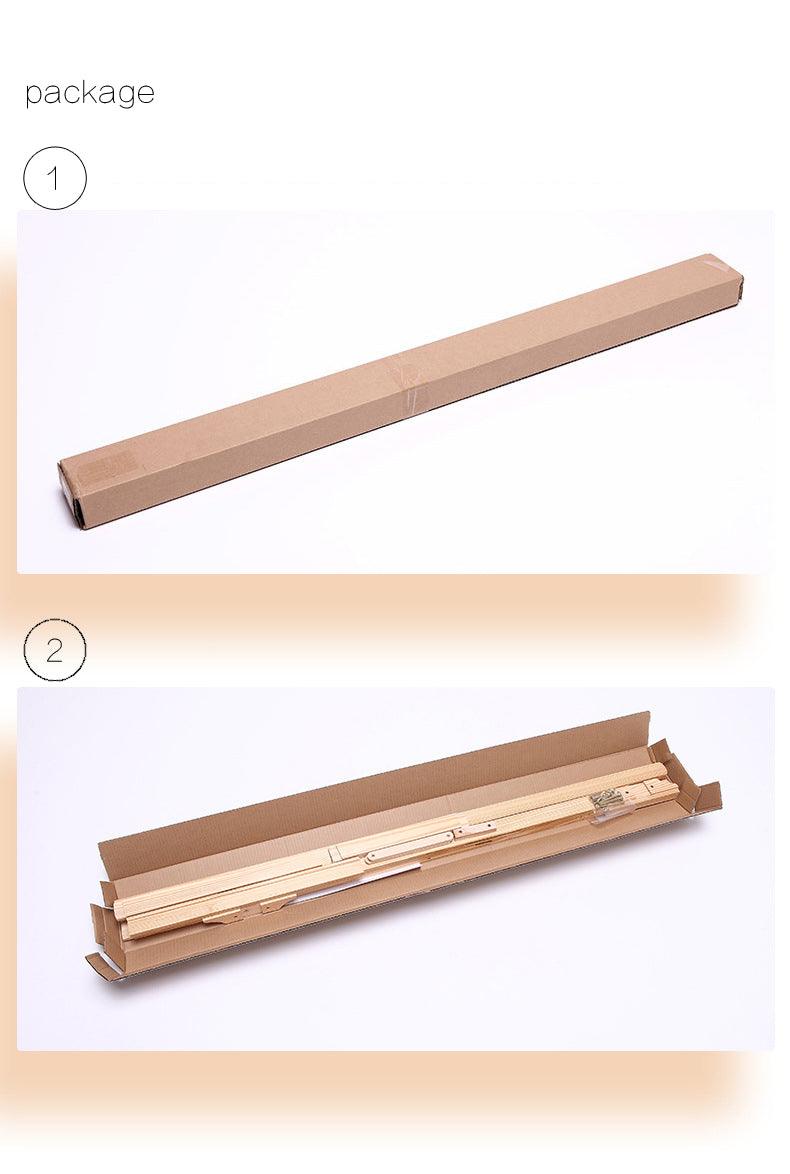 package

1

2